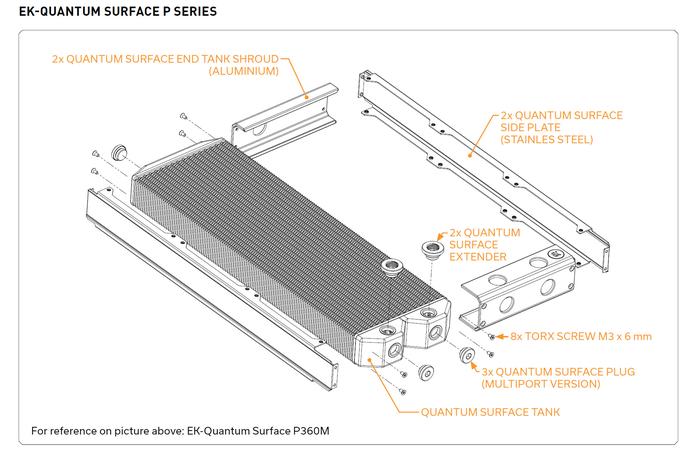 EK-QUANTUM SURFACE P SERIES

2x QUANTUM SURFACE END TANK SHROUD (ALUMINIUM)

2x QUANTUM SURFACE SIDE PLATE (STAINLES STEEL)

2x QUANTUM SURFACE EXTENDER

8x TORX SCREW M3 x 6 mm

3x QUANTUM SURFACE PLUG (MULTIPORT VERSION)

QUANTUM SURFACE TANK

For reference on picture above: EK-Quantum Surface P360M