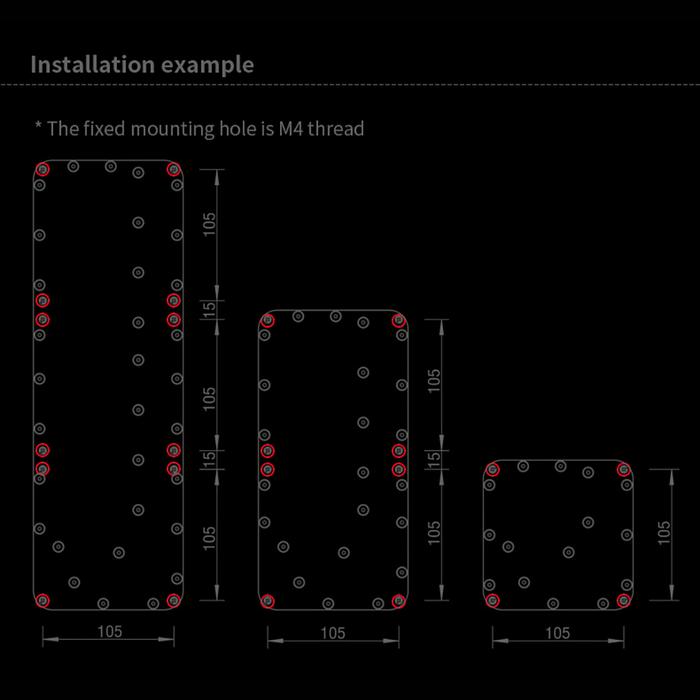 Installation example

* The fixed mounting hole is M4 thread

105
15
105
15
105
105

105
15
105
105

105
105