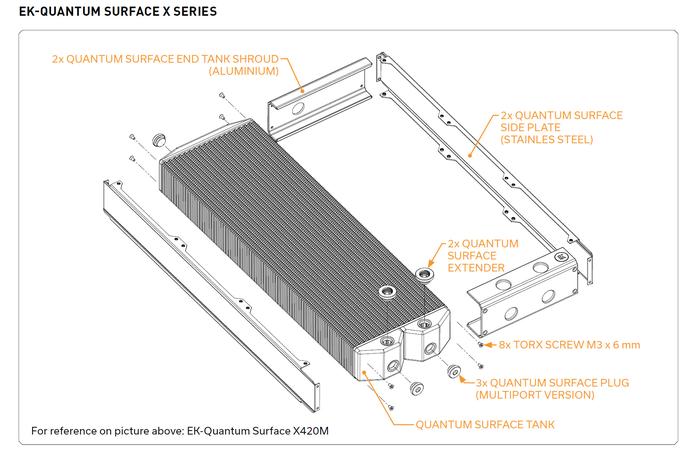 EK-QUANTUM SURFACE X SERIES

2x QUANTUM SURFACE END TANK SHROUD (ALUMINIUM)

2x QUANTUM SURFACE SIDE PLATE (STAINLES STEEL)

2x QUANTUM SURFACE EXTENDER

8x TORX SCREW M3 x 6 mm

3x QUANTUM SURFACE PLUG (MULTIPORT VERSION)

QUANTUM SURFACE TANK

For reference on picture above: EK-Quantum Surface X420M