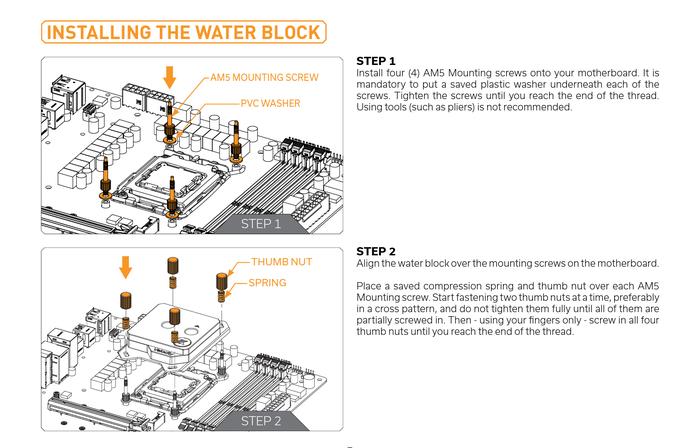 INSTALLING THE WATER BLOCK

AM5 MOUNTING SCREW
PVC WASHER
STEP 1

STEP 1
Install four (4) AM5 Mounting screws onto your motherboard. It is mandatory to put a saved plastic washer underneath each of the screws. Tighten the screws until you reach the end of the thread. Using tools (such as pliers) is not recommended.

THUMB NUT
SPRING
STEP 2

STEP 2
Align the water block over the mounting screws on the motherboard.

Place a saved compression spring and thumb nut over each AM5 Mounting screw. Start fastening two thumb nuts at a time, preferably in a cross pattern, and do not tighten them fully until all of them are partially screwed in. Then - using your fingers only - screw in all four thumb nuts until you reach the end of the thread.