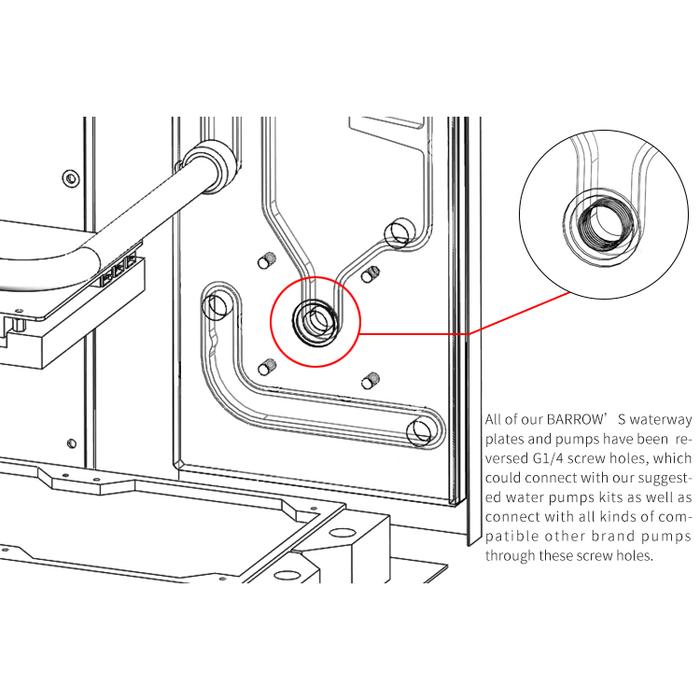 All of our BARROW' S waterway plates and pumps have been reversed G1/4 screw holes, which could connect with our suggested water pumps kits as well as connect with all kinds of compatible other brand pumps through these screw holes.