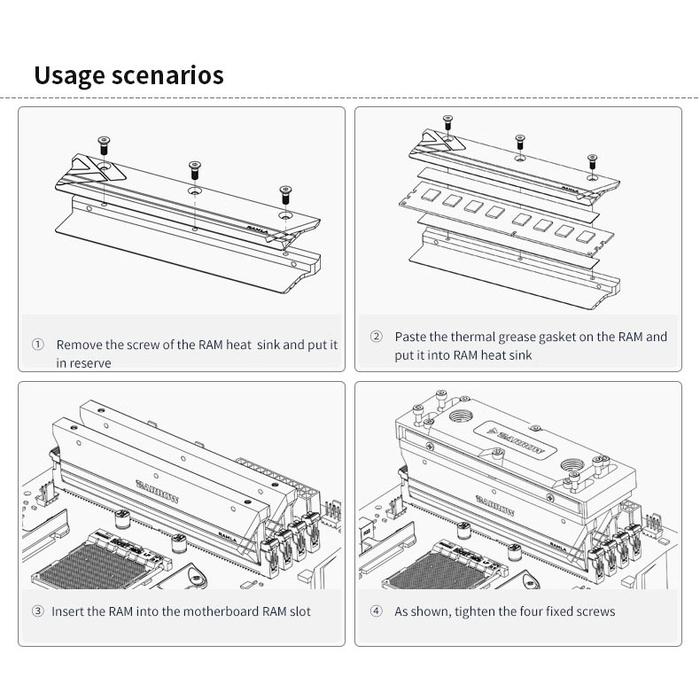 Usage scenarios

RAMLA

① Remove the screw of the RAM heat sink and put it in reserve

RAMLA

② Paste the thermal grease gasket on the RAM and put it into RAM heat sink

BARROW

RAMLA

③ Insert the RAM into the motherboard RAM slot

BARROW

BARROW

④ As shown, tighten the four fixed screws